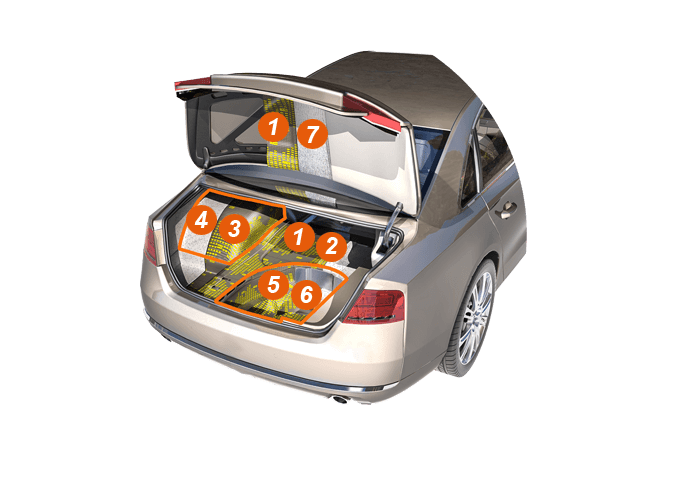 1
7
4
3
1
2
5
6