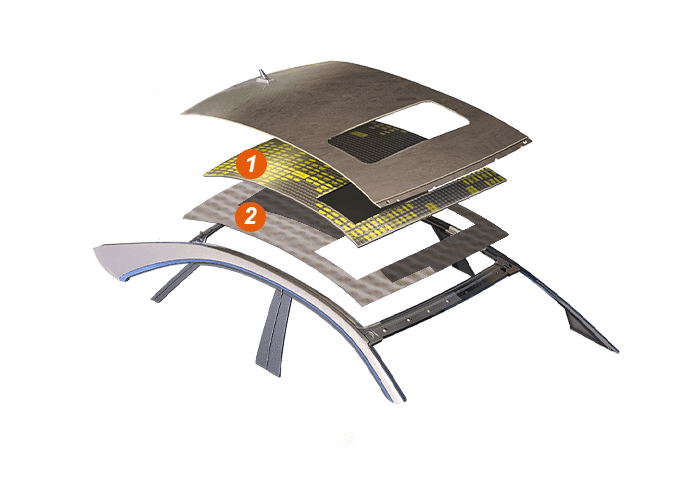 1
2