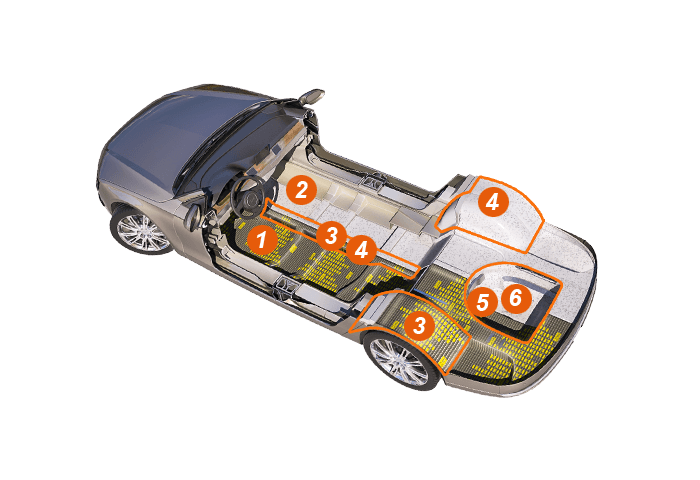 2
4
1
3
4
5
6
3